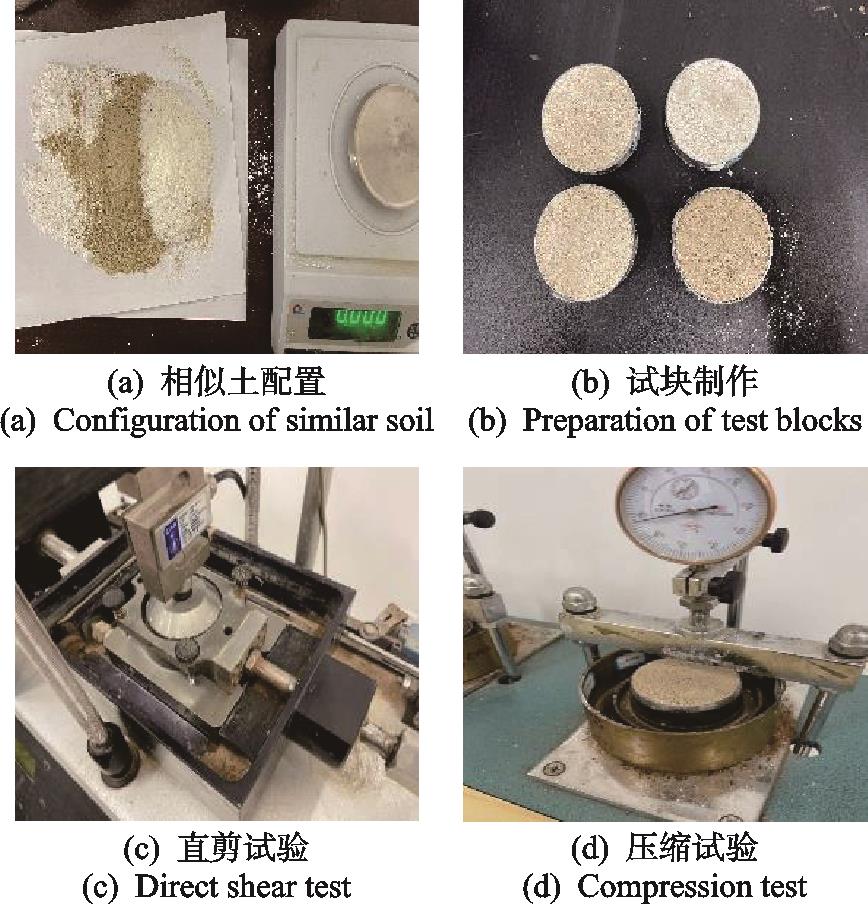 0000

(a) 相似土配置
(a) Configuration of similar soil

(b) 试块制作
(b) Preparation of test blocks

(c) 直剪试验
(c) Direct shear test

(d) 压缩试验
(d) Compression test