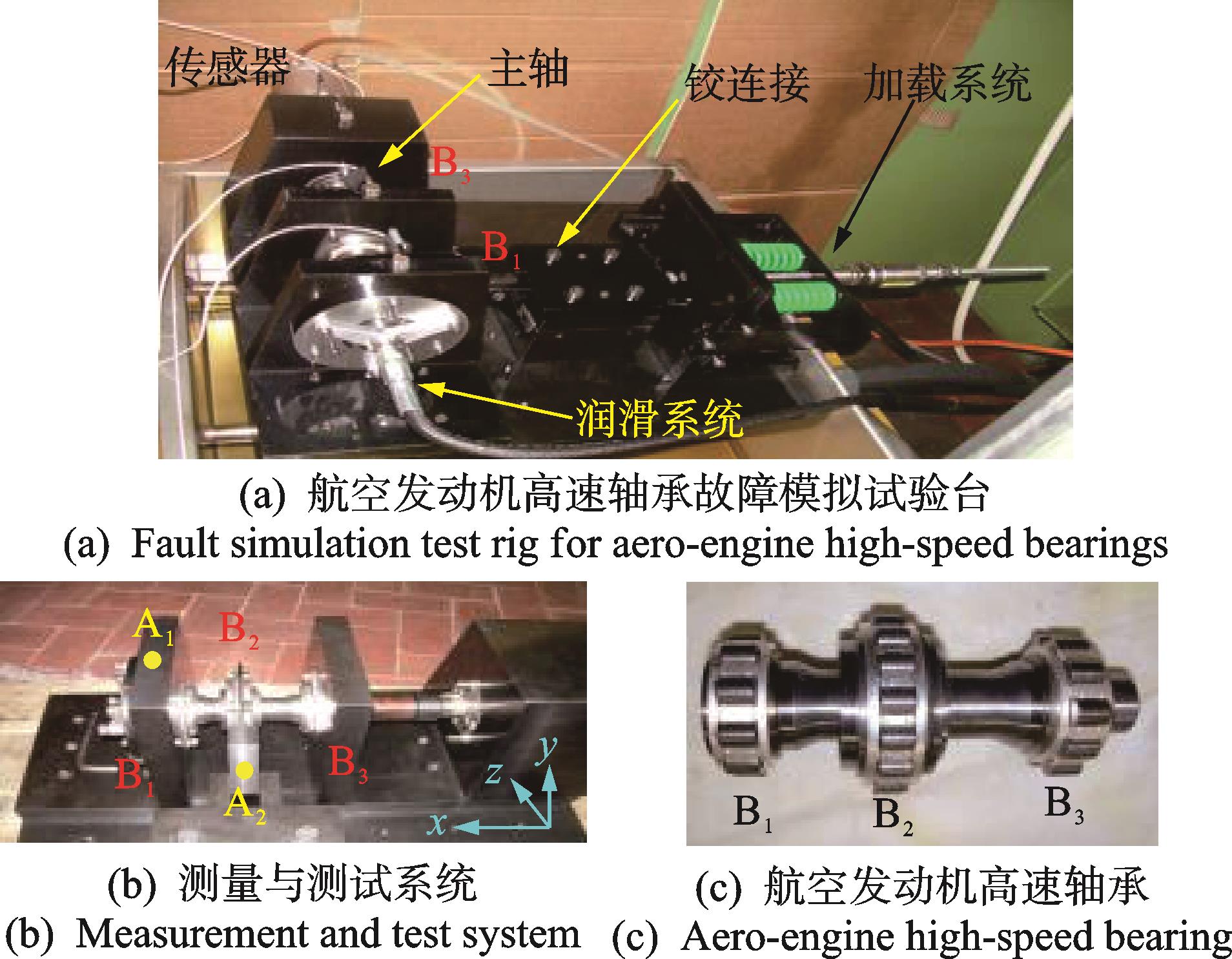 传感器

主轴

铰连接

加载系统

$B_3$

$B_1$

润滑系统

(a) 航空发动机高速轴承故障模拟试验台
(a) Fault simulation test rig for aero-engine high-speed bearings

$A_1$

$B_2$

$B_1$

$A_2$

$B_3$

$z$ $y$ $x$

$B_1$ $B_2$ $B_3$

(b) 测量与测试系统
(b) Measurement and test system

(c) 航空发动机高速轴承
(c) Aero-engine high-speed bearing