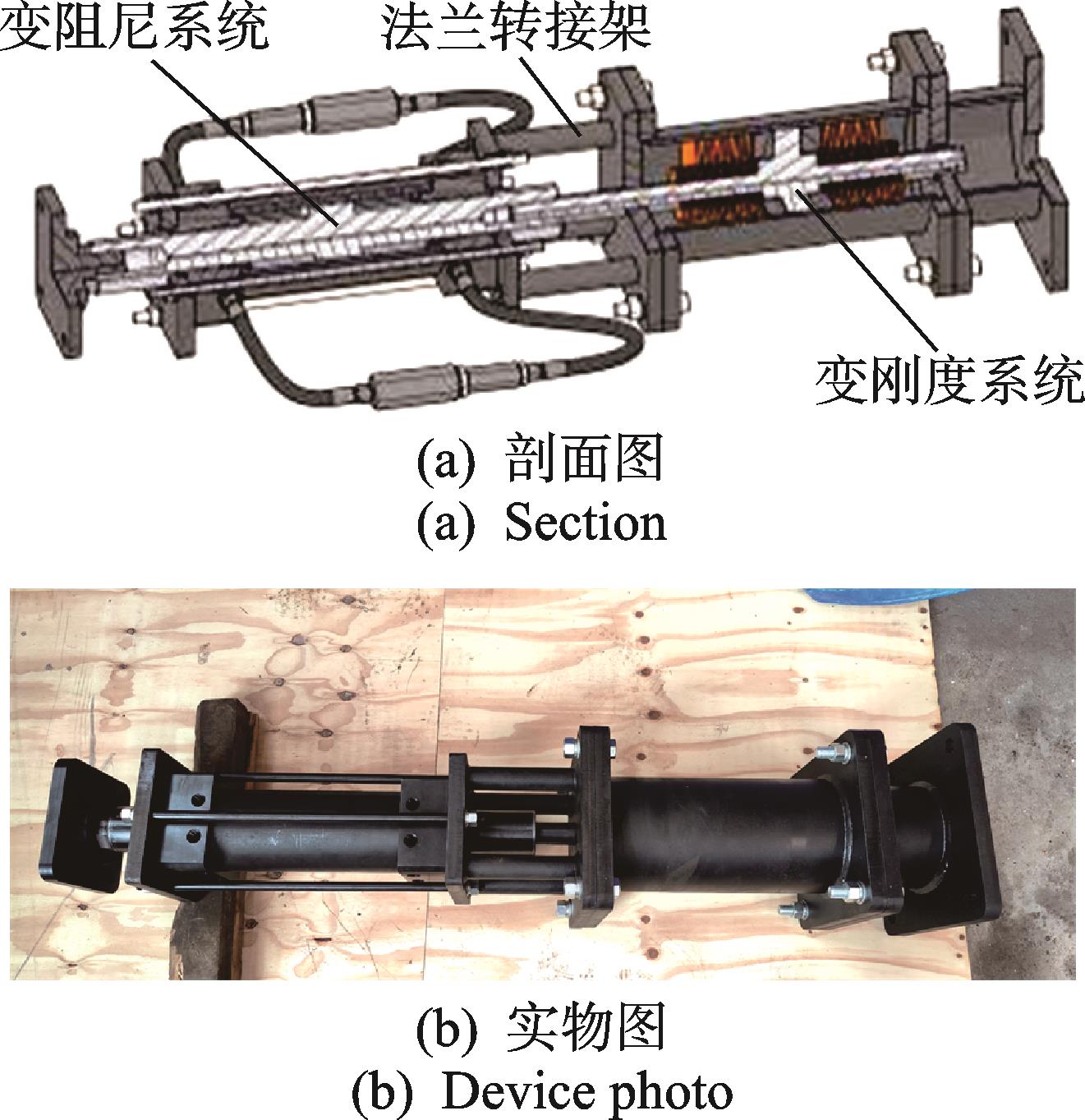 变阻尼系统
法兰转接架
变刚度系统

(a) 剖面图
(a) Section

(b) 实物图
(b) Device photo