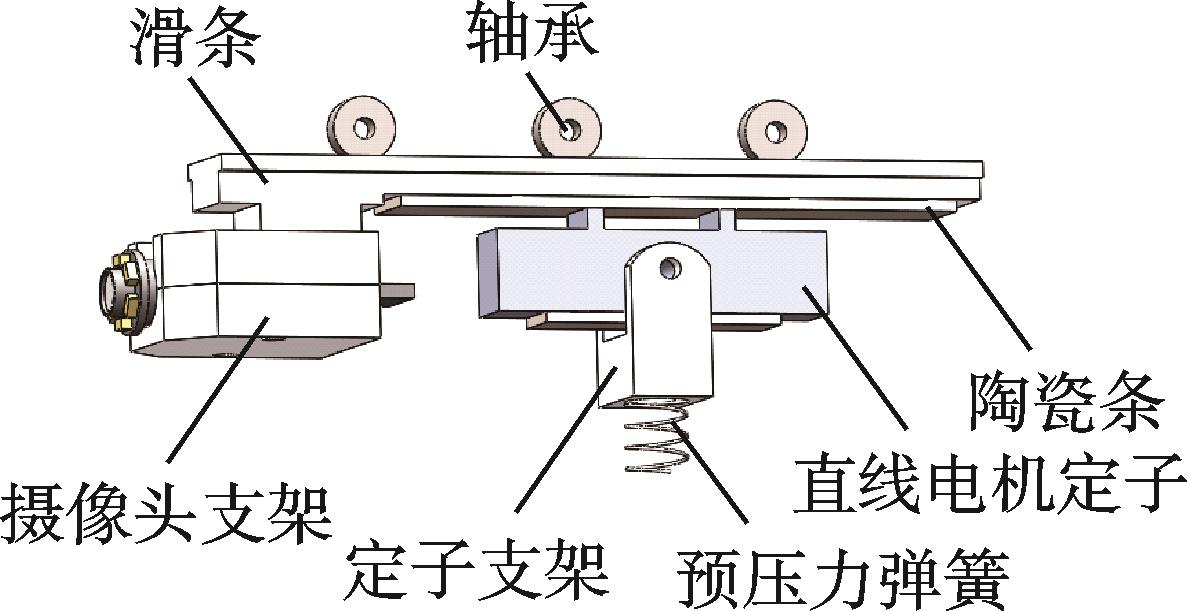 滑条

轴承

陶瓷条

直线电机定子

摄像头支架

定子支架

预压力弹簧